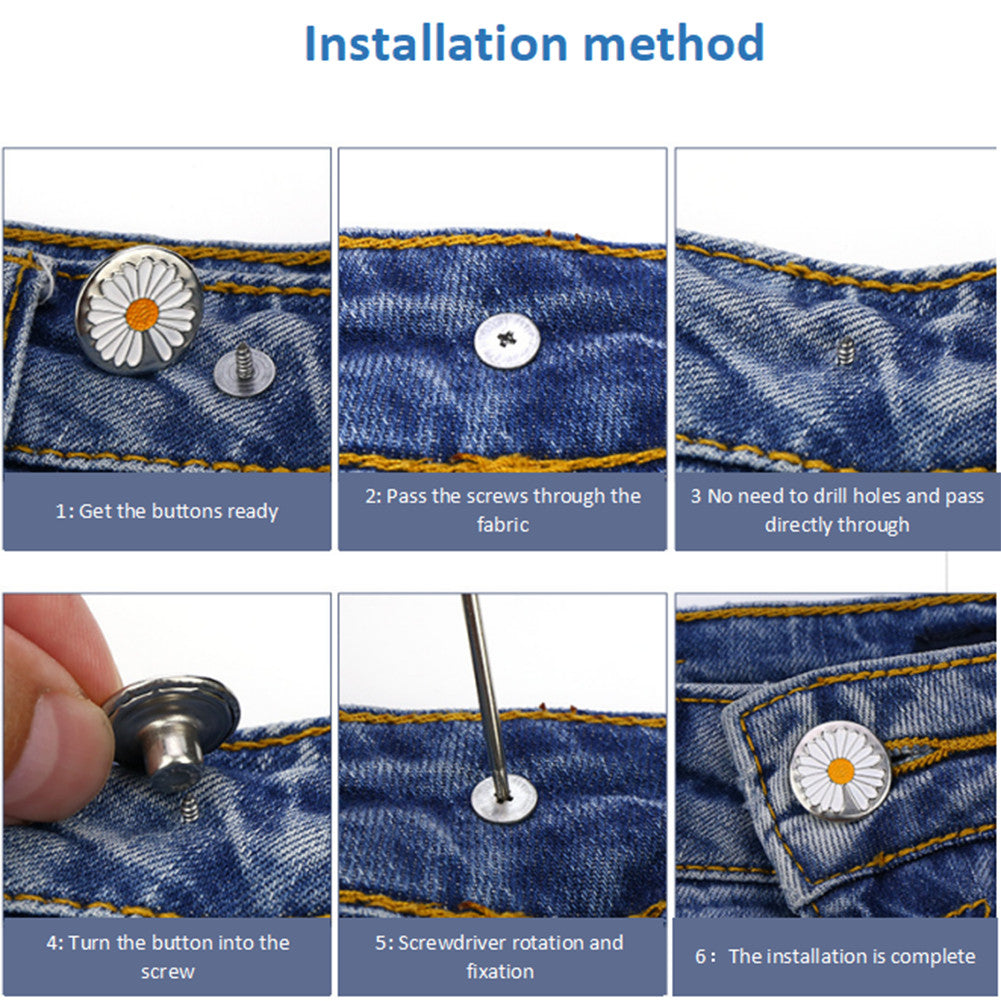 Installation method

1: Get the buttons ready

2: Pass the screws through the fabric

3 No need to drill holes and pass directly through

4: Turn the button into the screw

5: Screwdriver rotation and fixation

6： The installation is complete