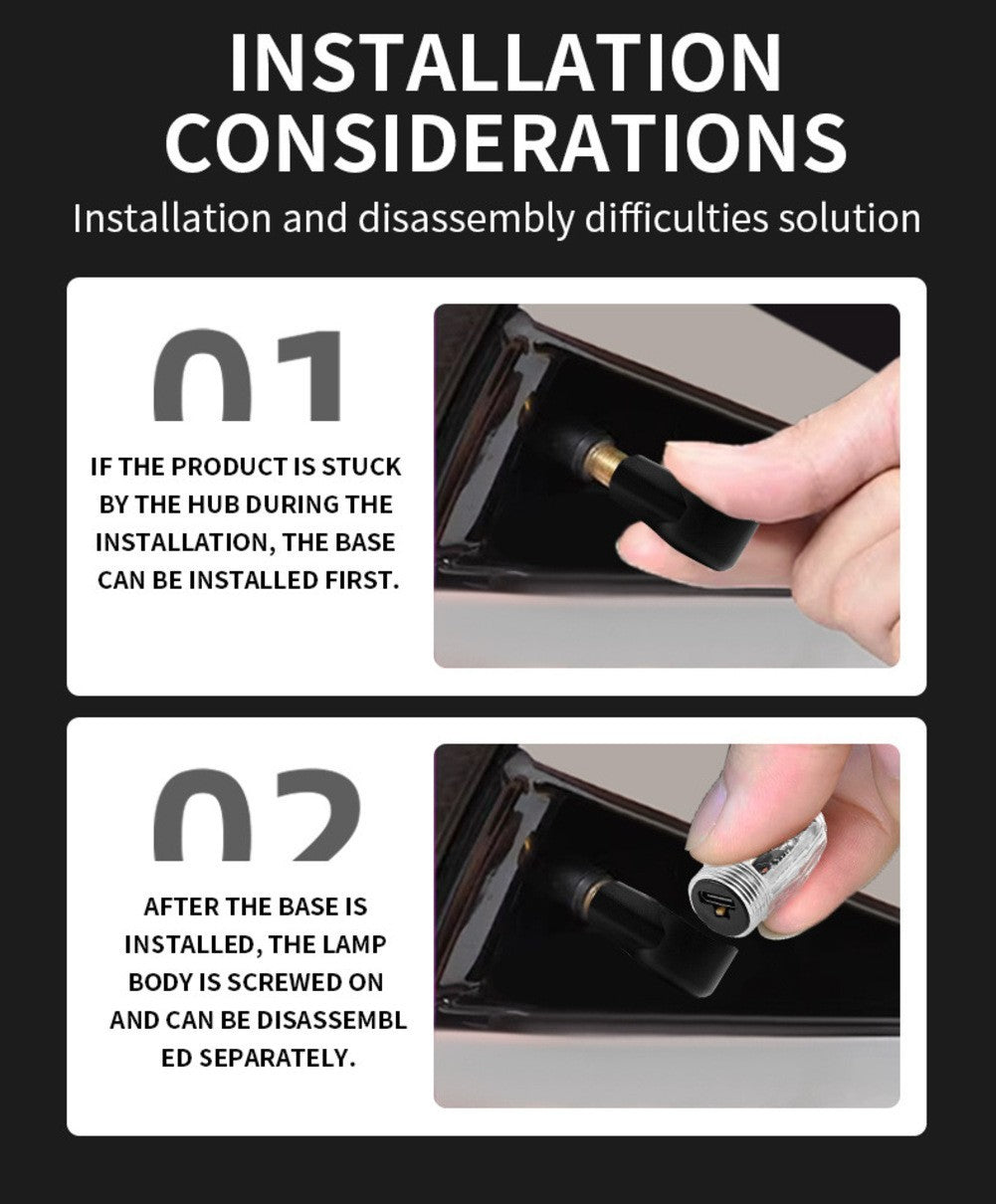 INSTALLATION CONSIDERATIONS

Installation and disassembly difficulties solution

01

IF THE PRODUCT IS STUCK BY THE HUB DURING THE INSTALLATION, THE BASE CAN BE INSTALLED FIRST.

02

AFTER THE BASE IS INSTALLED, THE LAMP BODY IS SCREWED ON AND CAN BE DISASSEMBL ED SEPARATELY.